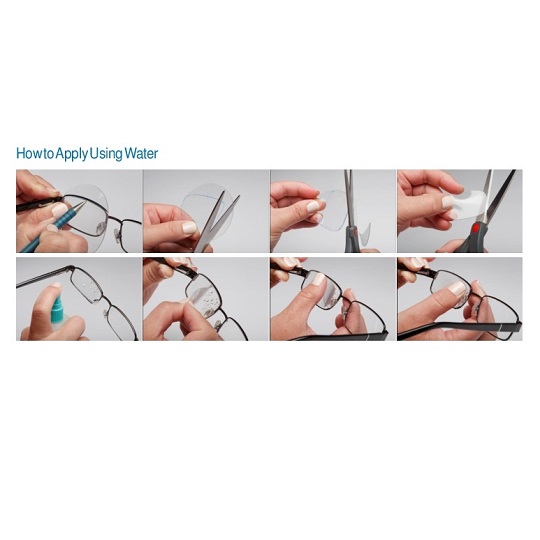 How to Apply Using Water